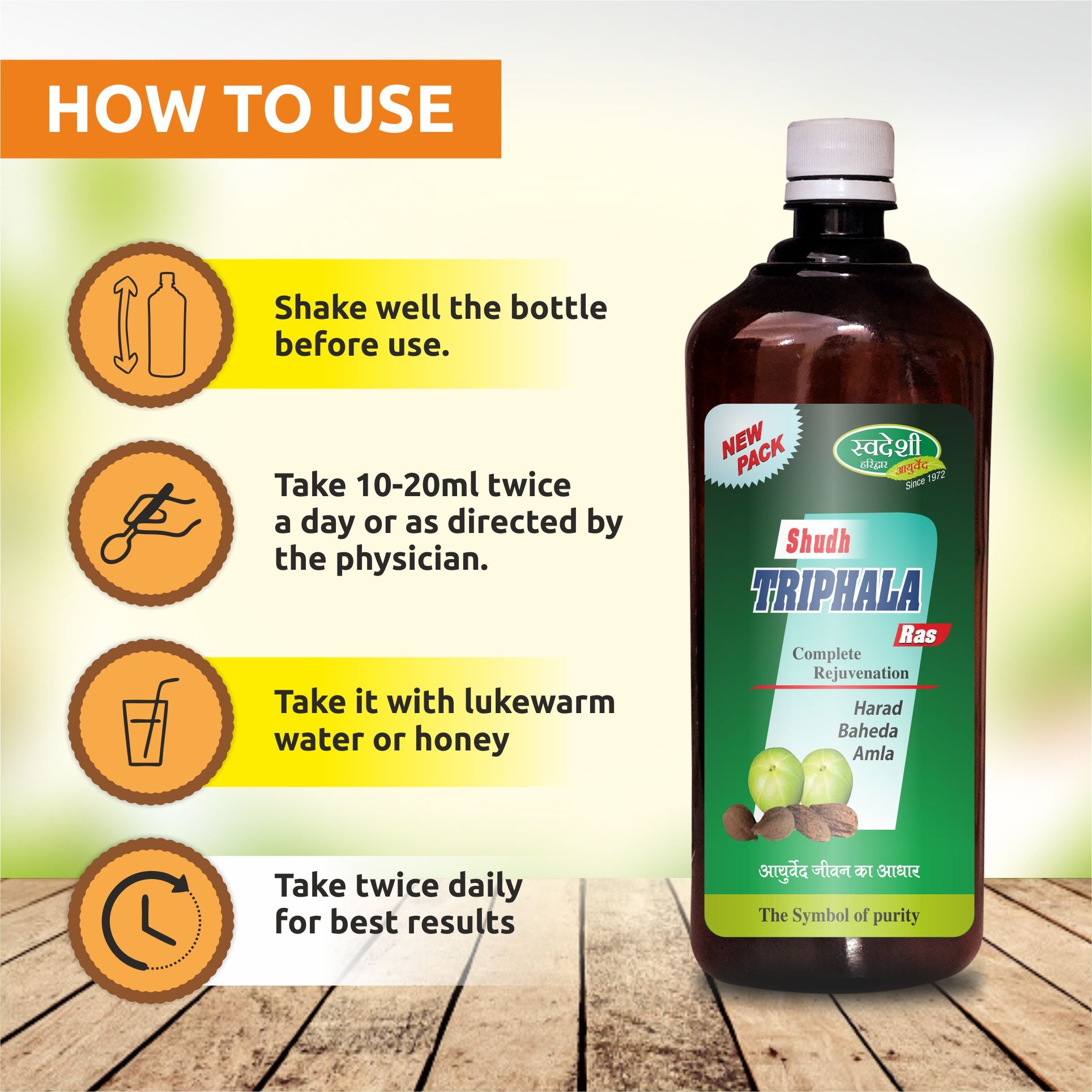 HOW TO USE

Shake well the bottle before use.

Take 10-20ml twice a day or as directed by the physician.

Take it with lukewarm water or honey

Take twice daily for best results

NEW PACK

स्वदेशी
हरिद्वार
आयुर्वेद
Since 1972

Shudh
TRIPHALA
Ras

Complete Rejuvenation

Harad
Baheda
Amla

आयुर्वेद जीवन का आधार

The Symbol of purity