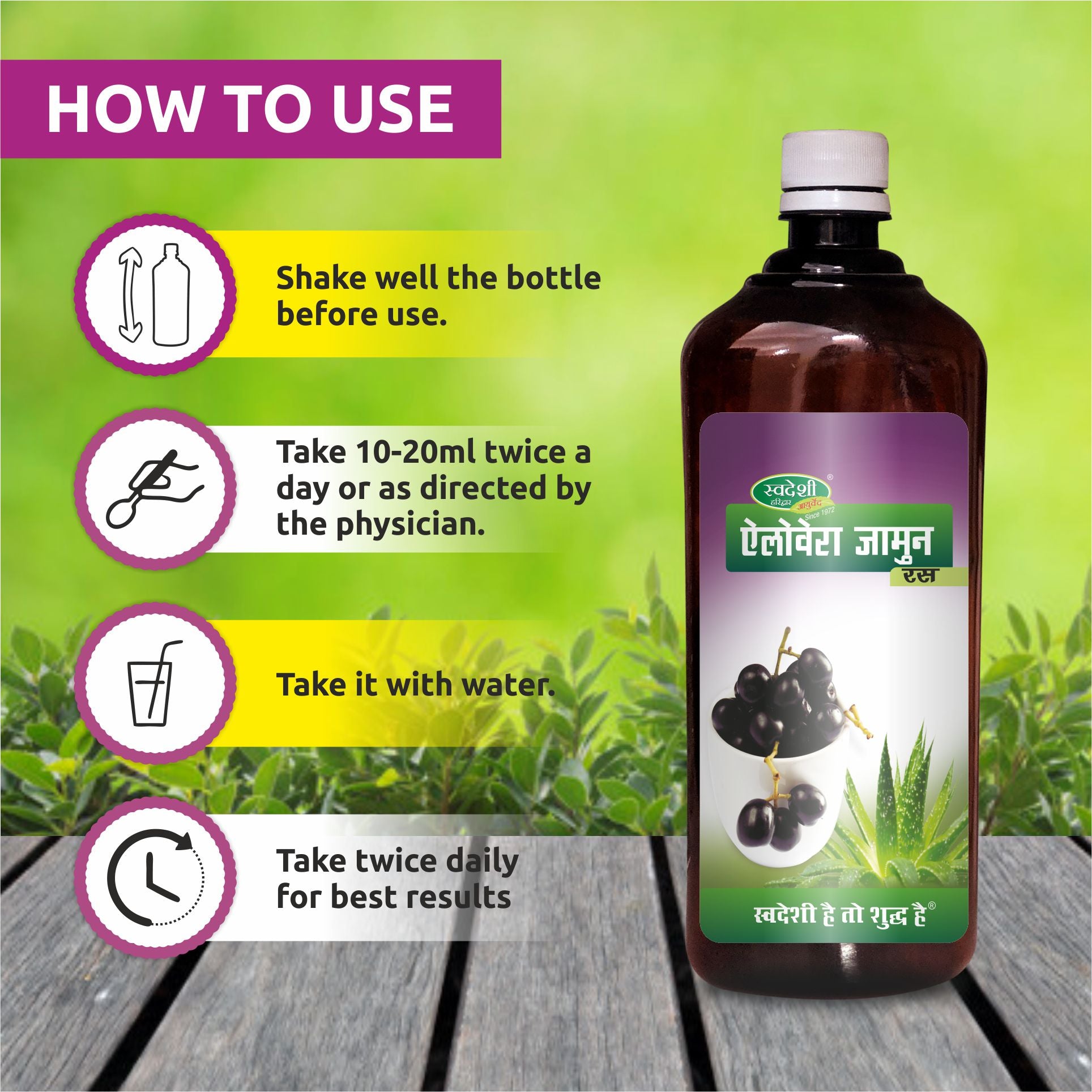 HOW TO USE

Shake well the bottle before use.

Take 10-20ml twice a day or as directed by the physician.

Take it with water.

Take twice daily for best results

स्वदेशी®
हरिद्वार आयुर्वेद
Since 1972

ऐलोवेरा जामुन
रस

स्वदेशी है तो शुद्ध है®